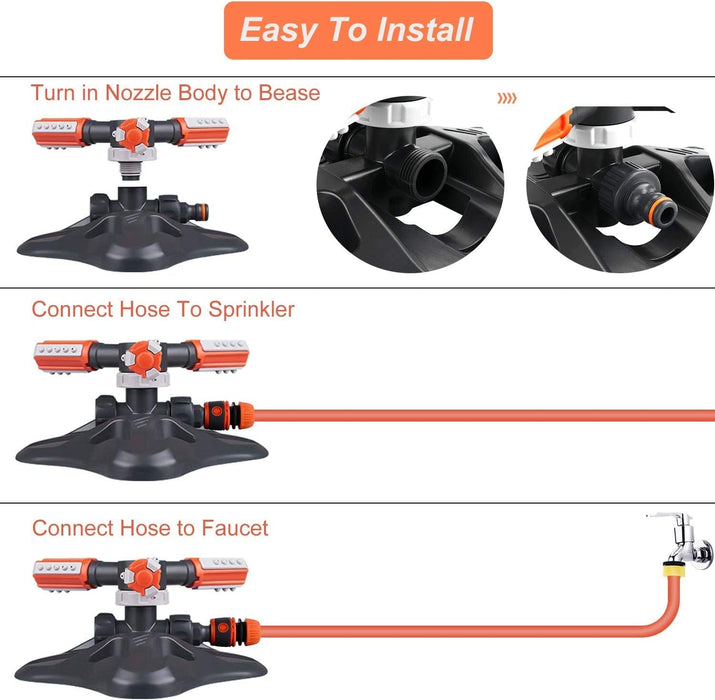 Easy To Install

Turn in Nozzle Body to Bease

Connect Hose To Sprinkler

Connect Hose to Faucet