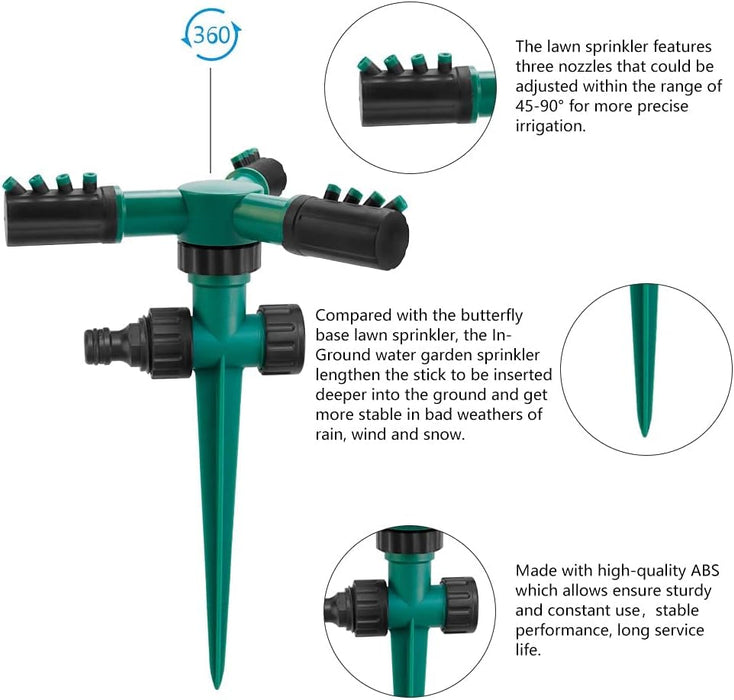 360

The lawn sprinkler features three nozzles that could be adjusted within the range of 45-90° for more precise irrigation.

Compared with the butterfly base lawn sprinkler, the In-Ground water garden sprinkler lengthen the stick to be inserted deeper into the ground and get more stable in bad weathers of rain, wind and snow.

Made with high-quality ABS which allows ensure sturdy and constant use，stable performance, long service life.