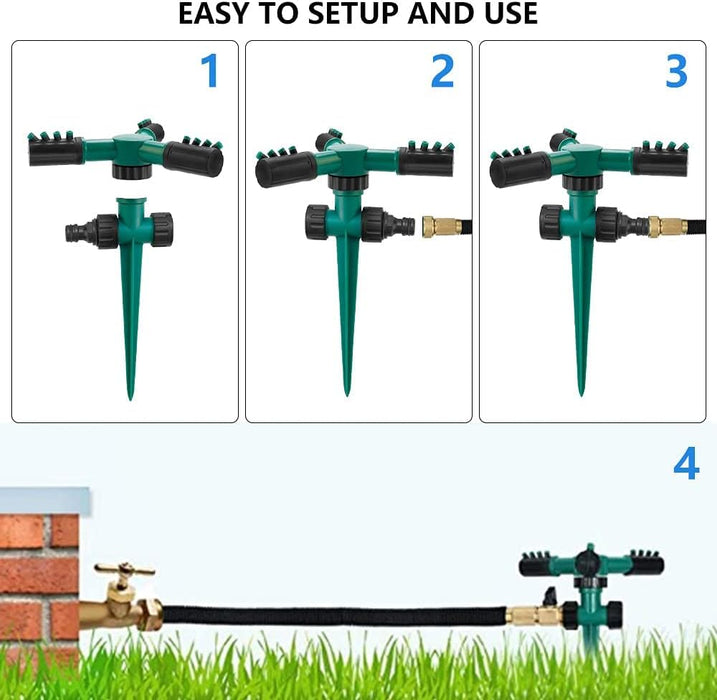 EASY TO SETUP AND USE

1

2

3

4